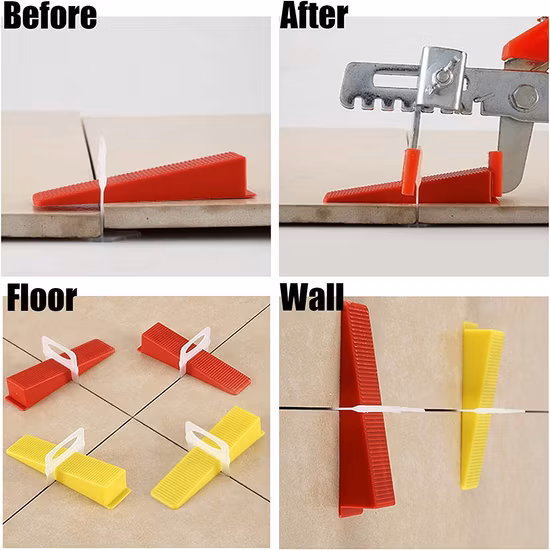 Before

After

Floor

Wall